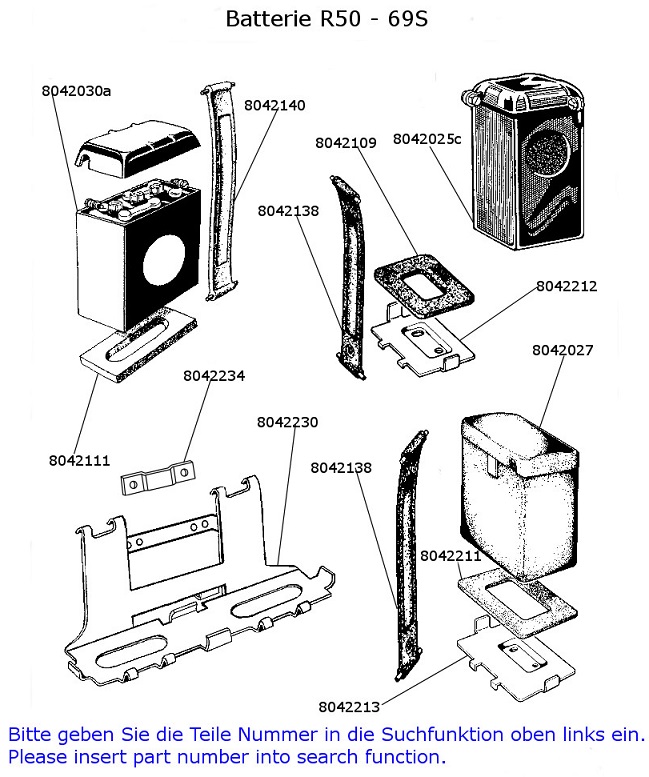 Batterie R50 - 69S

8042030a

8042140

8042109

8042025c

8042138

8042212

8042027

8042234

8042230

8042111

8042138

8042211

8042213

Bitte geben Sie die Teile Nummer in die Suchfunktion oben links ein.
Please insert part number into search function.